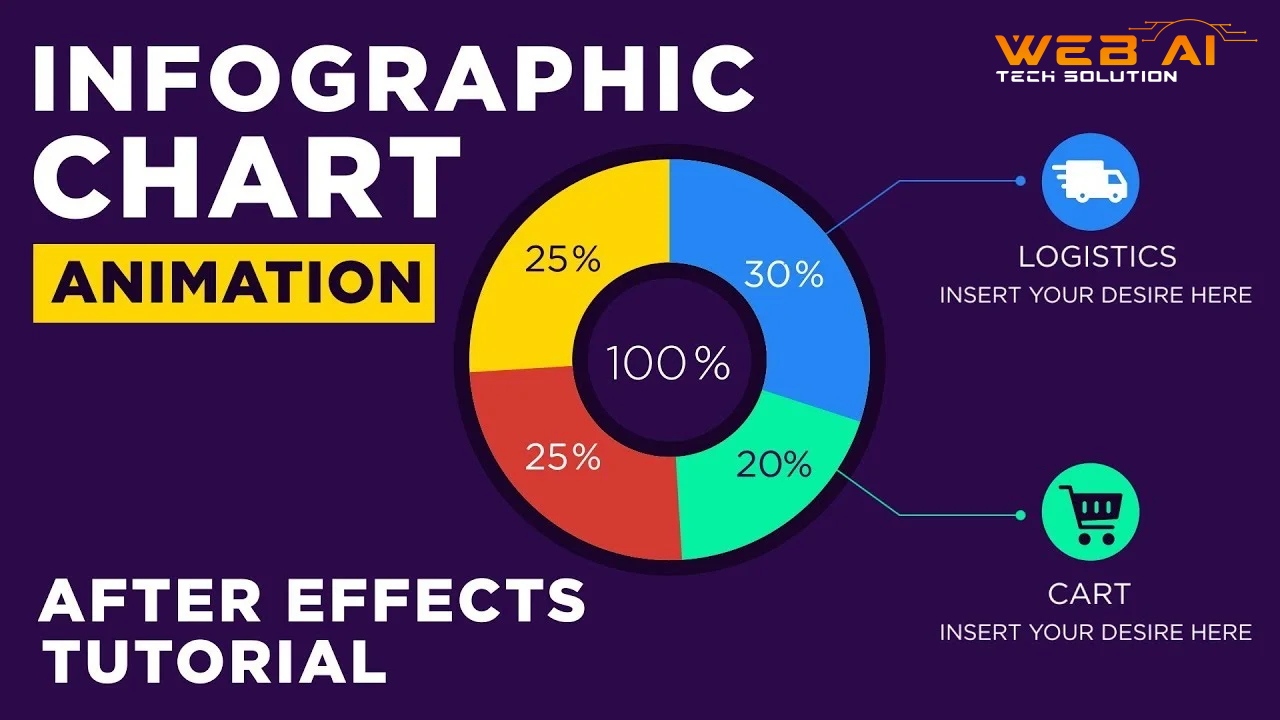 INFOGRAPHIC CHART

ANIMATION

WEB AI
TECH SOLUTION

25%

30%

100%

25%

20%

LOGISTICS
INSERT YOUR DESIRE HERE

CART
INSERT YOUR DESIRE HERE

AFTER EFFECTS TUTORIAL